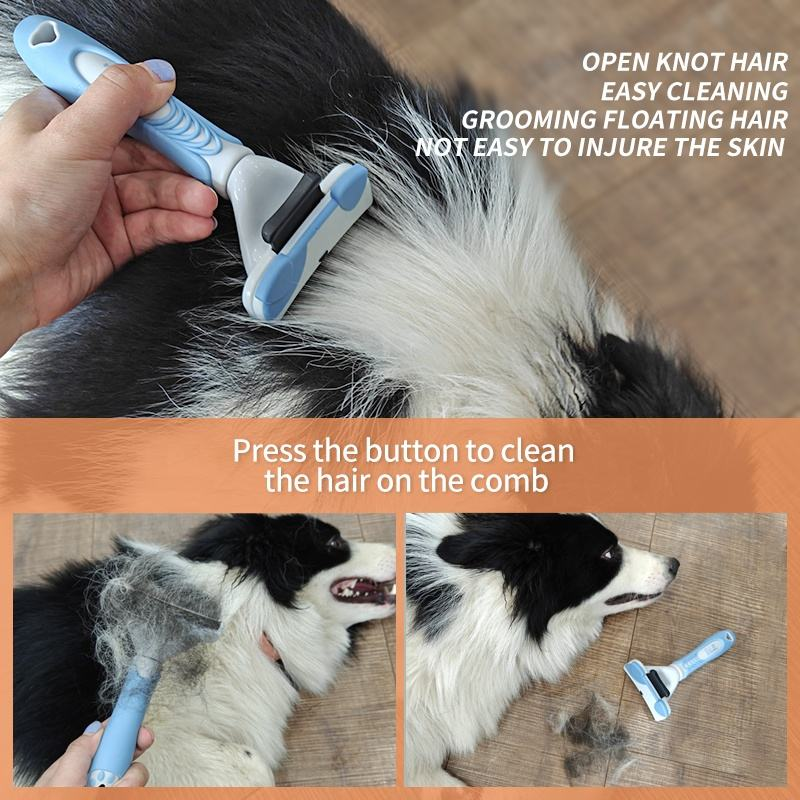 OPEN KNOT HAIR
EASY CLEANING
GROOMING FLOATING HAIR
NOT EASY TO INJURE THE SKIN

Press the button to clean the hair on the comb