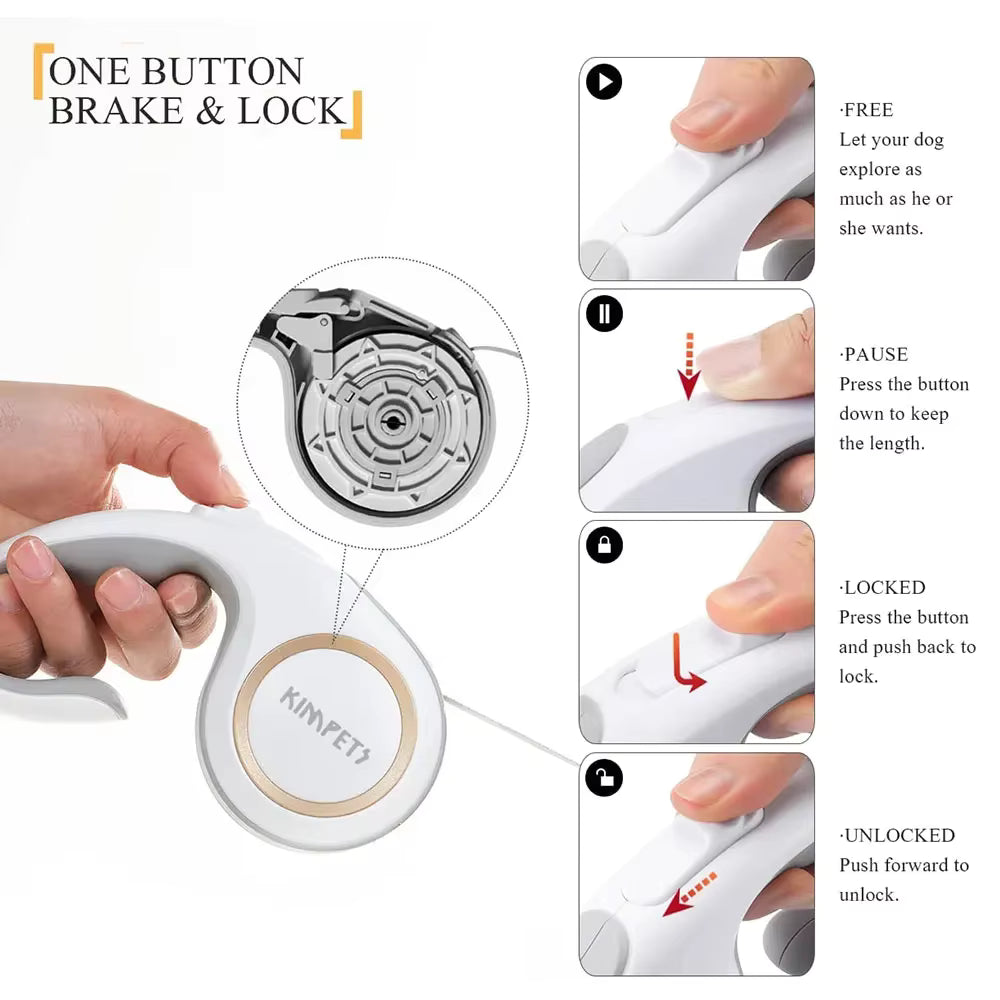 ONE BUTTON BRAKE & LOCK

KIMPETS

·FREE
Let your dog explore as much as he or she wants.

·PAUSE
Press the button down to keep the length.

·LOCKED
Press the button and push back to lock.

·UNLOCKED
Push forward to unlock.